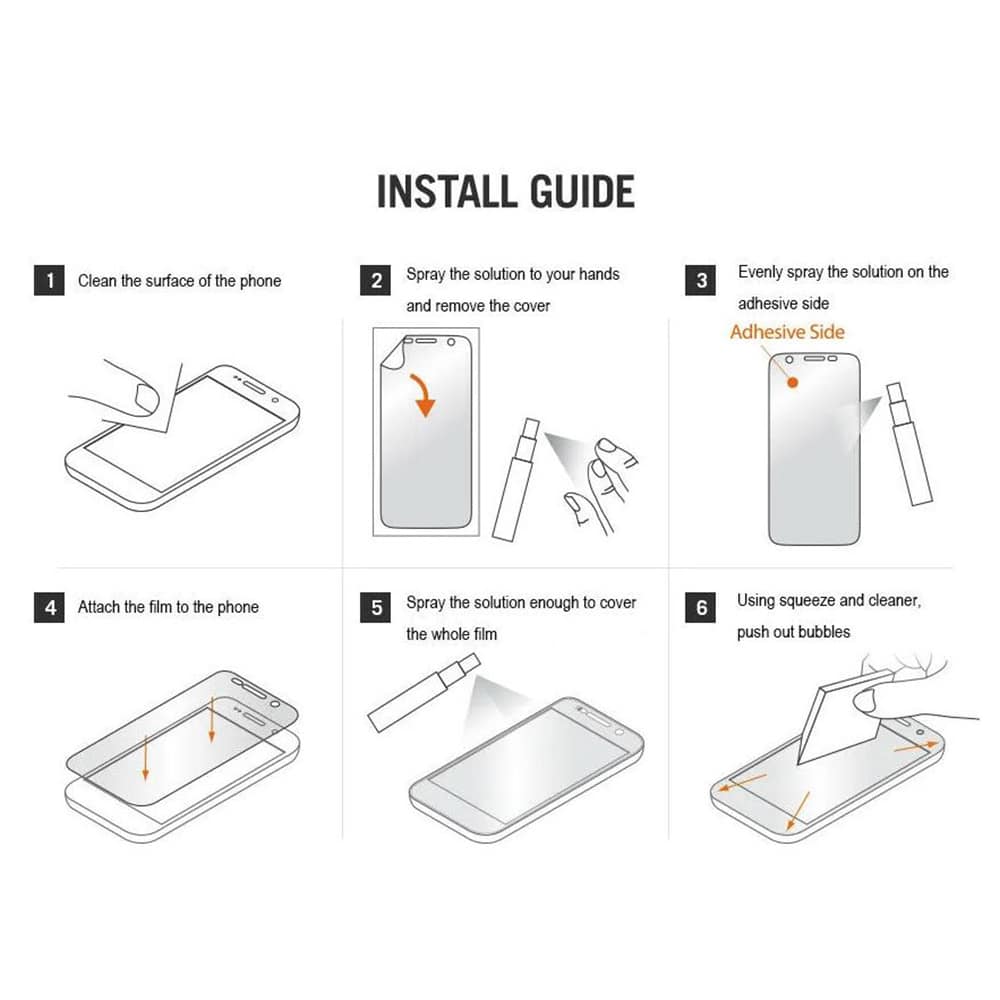 INSTALL GUIDE

1 Clean the surface of the phone

2 Spray the solution to your hands and remove the cover

3 Evenly spray the solution on the adhesive side

Adhesive Side

4 Attach the film to the phone

5 Spray the solution enough to cover the whole film

6 Using squeeze and cleaner, push out bubbles